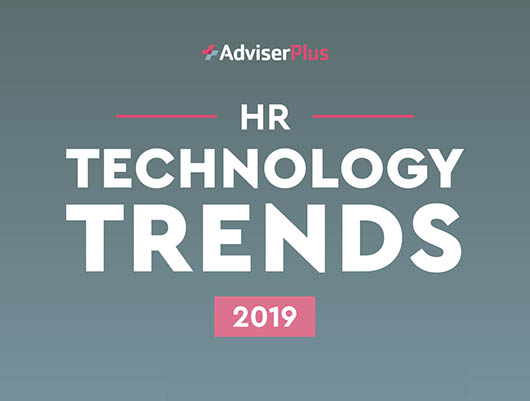 AdviserPlus

HR

TECHNOLOGY
TRENDS

2019